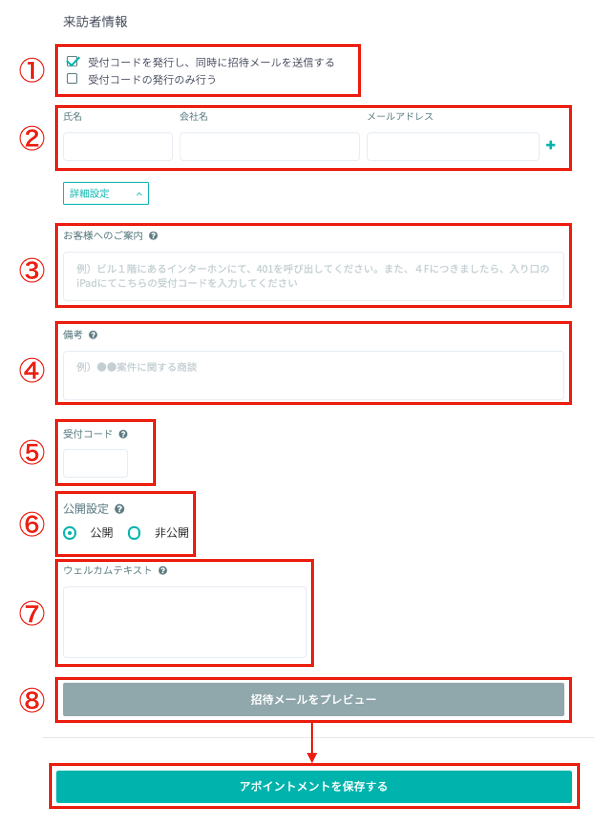 来訪者情報

①
受付コードを発行し、同時に招待メールを送信する
受付コードの発行のみ行う

②
氏名
会社名
メールアドレス
+

詳細設定

③
お客様へのご案内
例）ビル１階にあるインターホンにて、401を呼び出してください。また、４Fにつきましたら、入り口のiPadにてこちらの受付コードを入力してください

④
備考
例）●●案件に関する商談

⑤
受付コード

⑥
公開設定
公開
非公開

⑦
ウェルカムテキスト

⑧
招待メールをプレビュー

アポイントメントを保存する